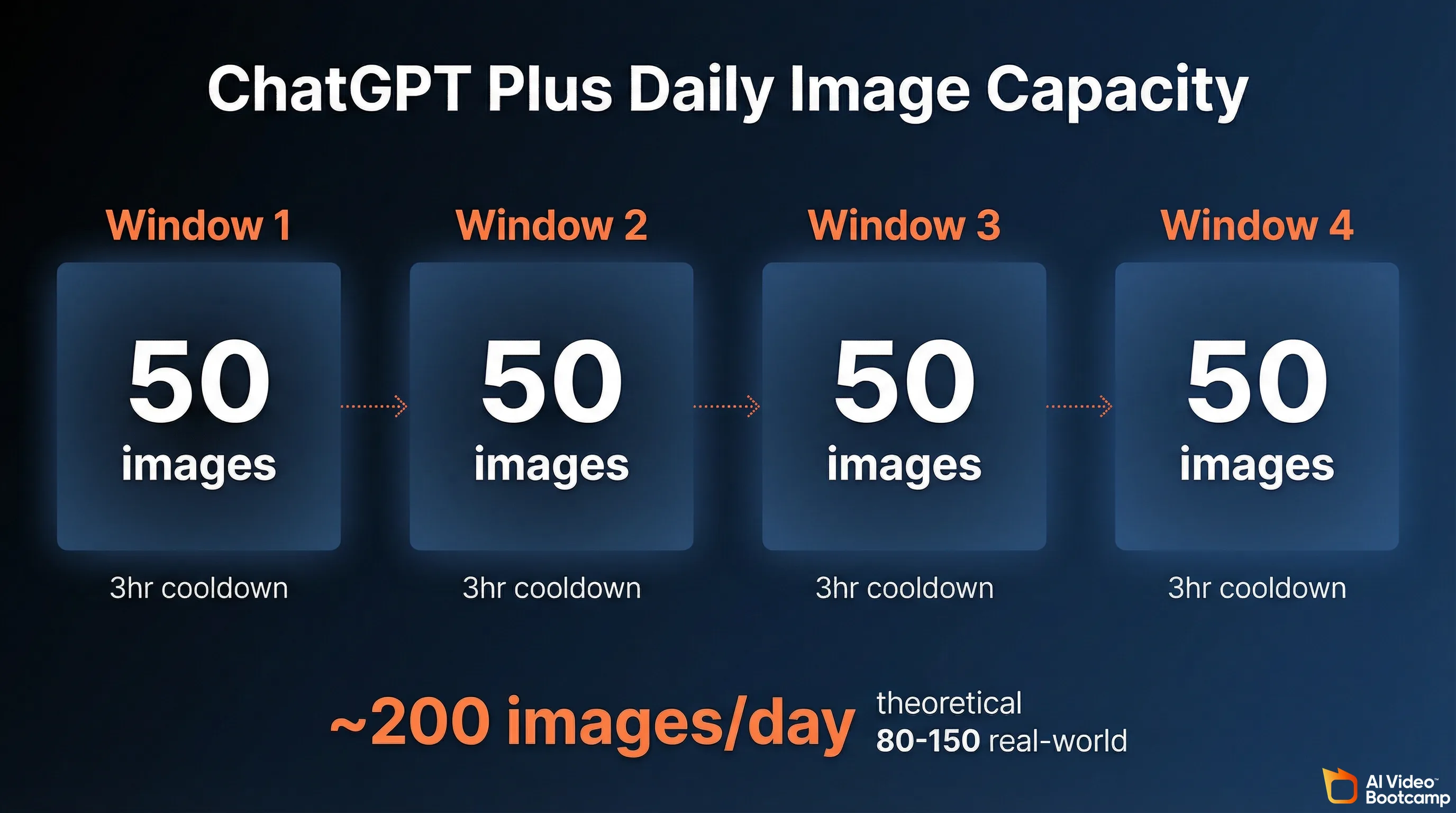 ChatGPT Plus Daily Image Capacity

Window 1
50
images
3hr cooldown

Window 2
50
images
3hr cooldown

Window 3
50
images
3hr cooldown

Window 4
50
images
3hr cooldown

~200 images/day theoretical
80-150 real-world

AI Video Bootcamp